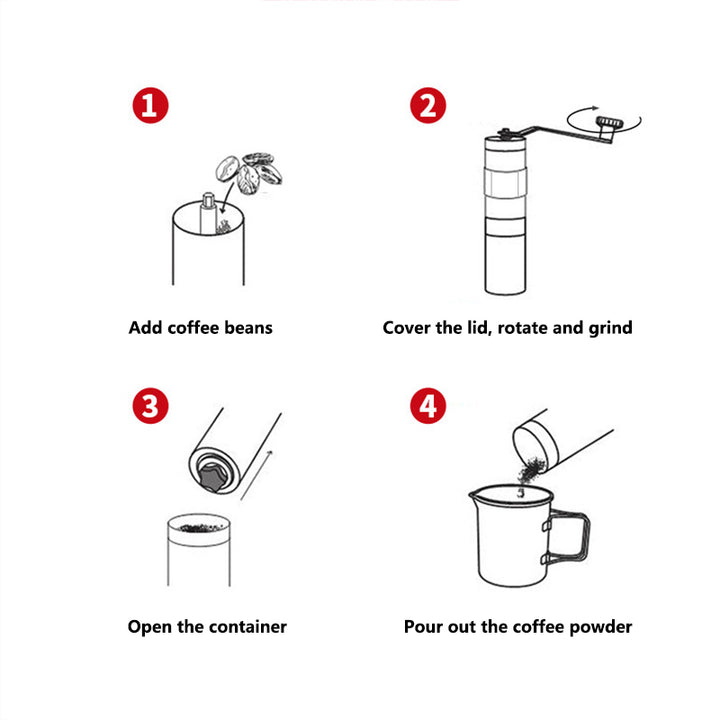 1

Add coffee beans

2

Cover the lid, rotate and grind

3

Open the container

4

Pour out the coffee powder