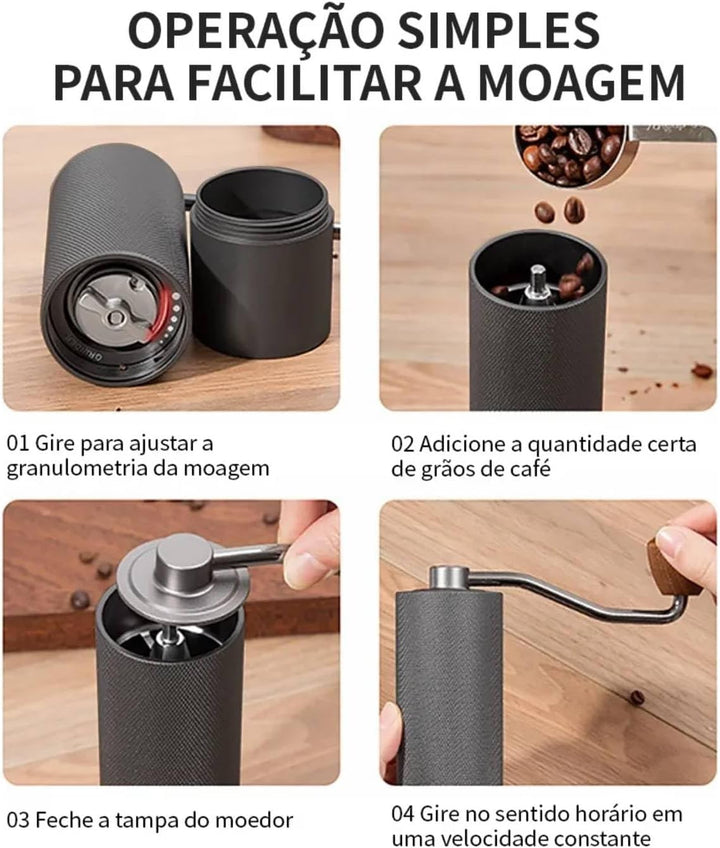 OPERAÇÃO SIMPLES PARA FACILITAR A MOAGEM

01 Gire para ajustar a granulometria da moagem

02 Adicione a quantidade certa de grãos de café

03 Feche a tampa do moedor

04 Gire no sentido horário em uma velocidade constante