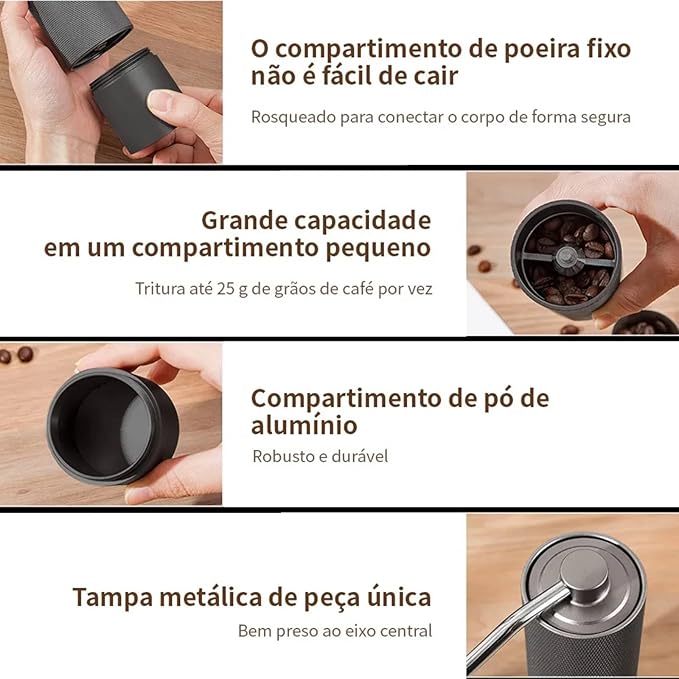 O compartimento de poeira fixo não é fácil de cair

Rosqueado para conectar o corpo de forma segura

Grande capacidade em um compartimento pequeno

Tritura até 25 g de grãos de café por vez

Compartimento de pó de alumínio

Robusto e durável

Tampa metálica de peça única

Bem preso ao eixo central